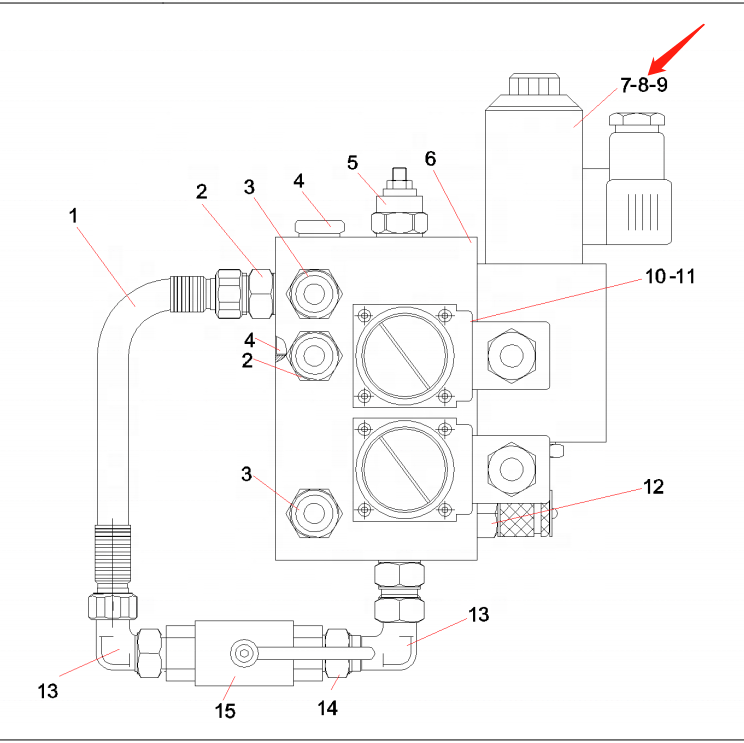 7-8-9
5
6
4
3
2
1
10-11
4
2
3
12
13
13
15
14