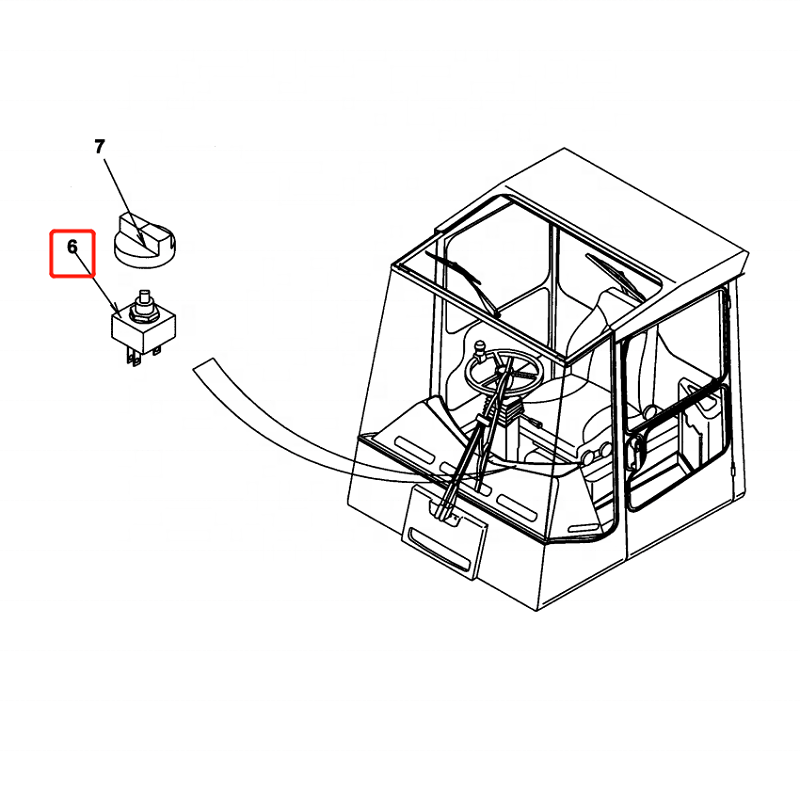 7

6