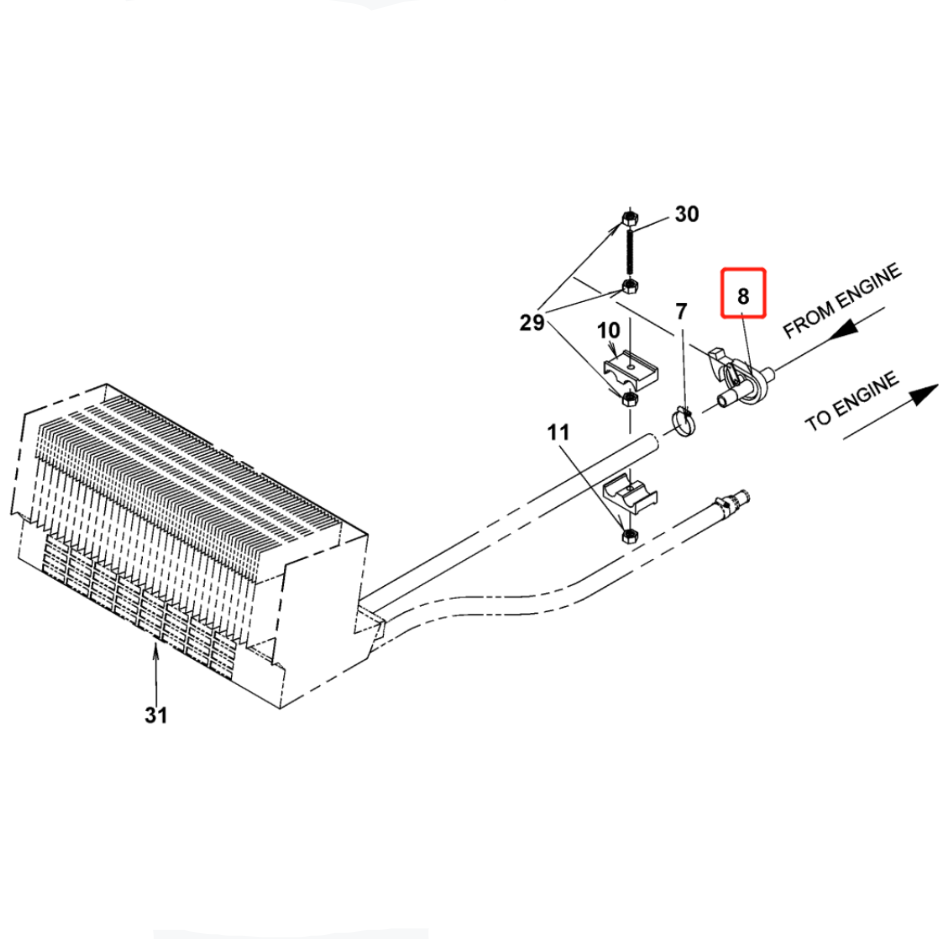 30
8
FROM ENGINE
29
10
7
TO ENGINE
11
31