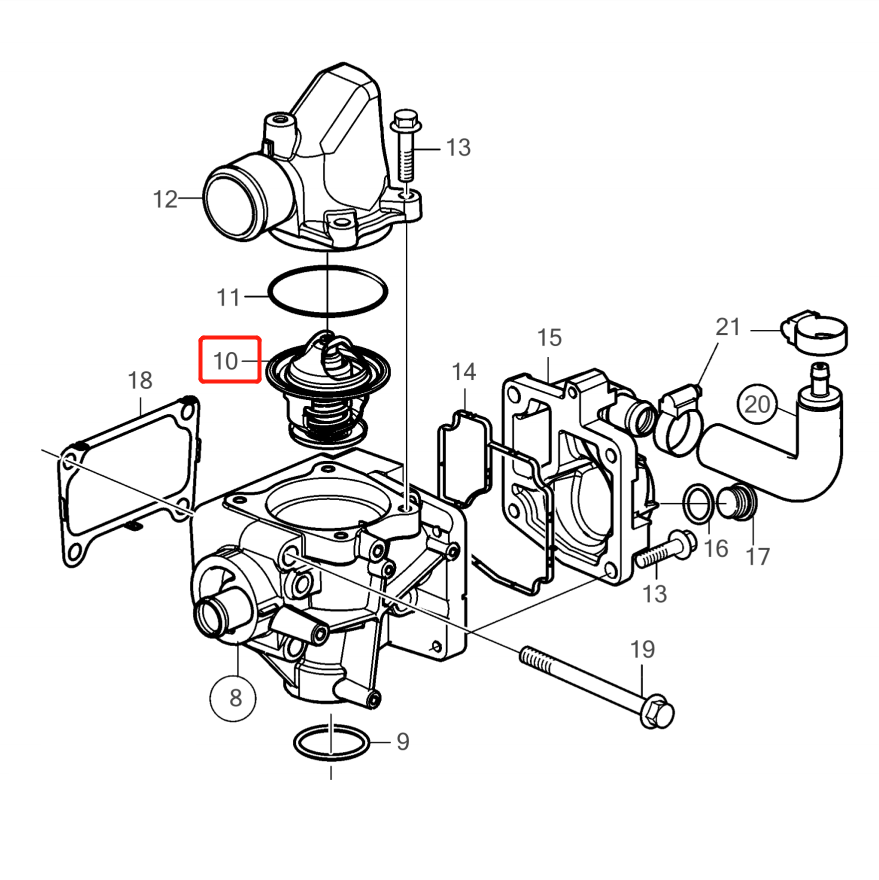 13
12
11
10
18
14
15
21
20
16
17
13
19
8
9