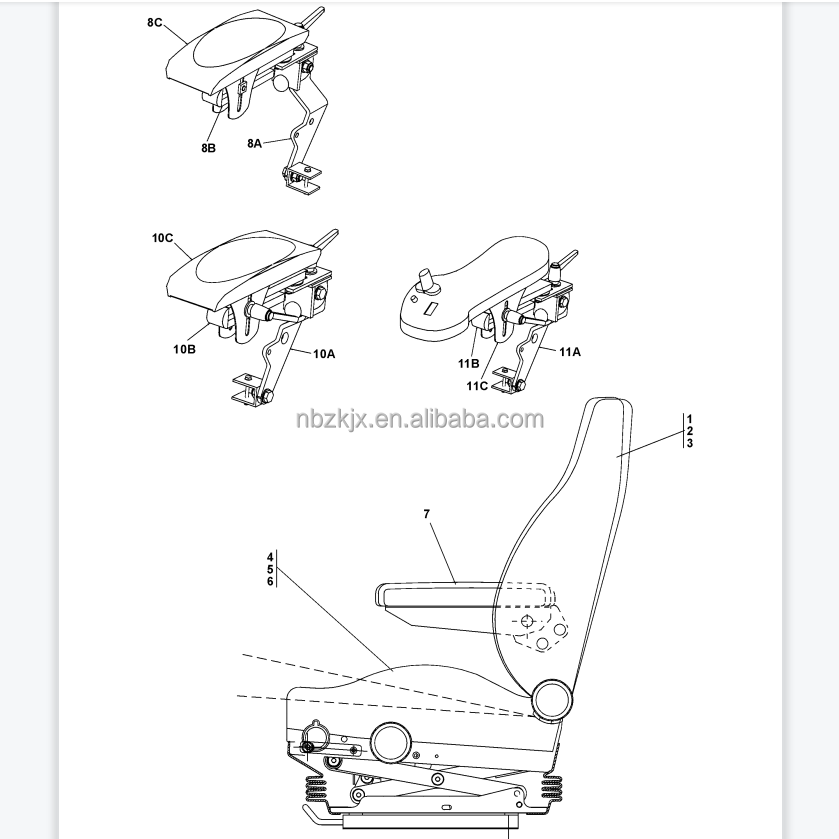 8C
8B
8A
10C
10B
10A
11B
11C
11A
nbzkjx.en.alibaba.com
1
2
3
7
4
5
6