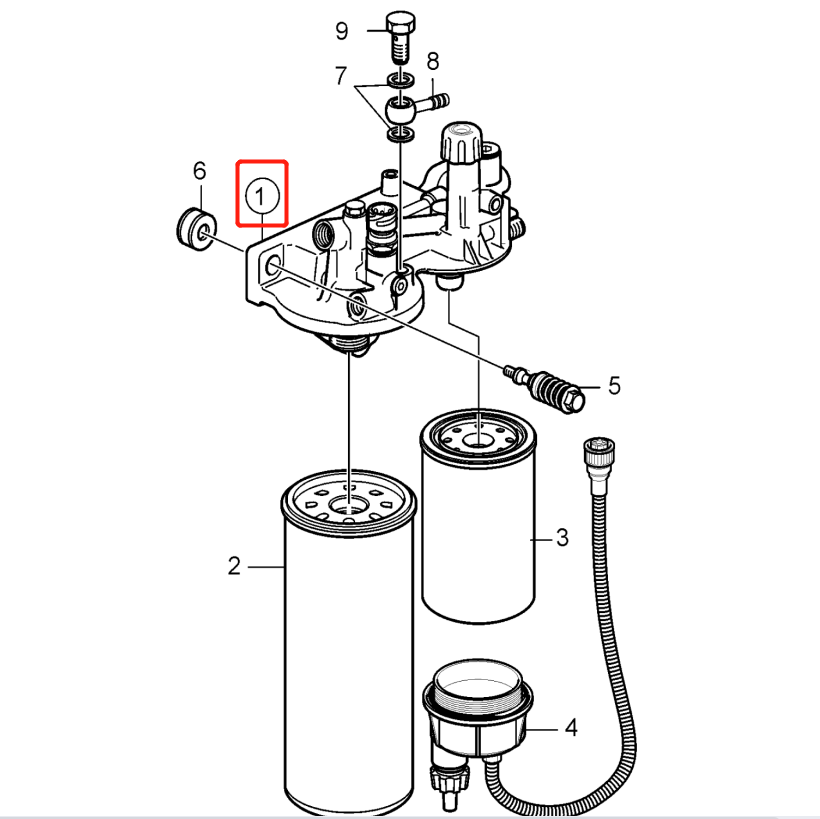 9
7
8
6
1
5
3
2
4